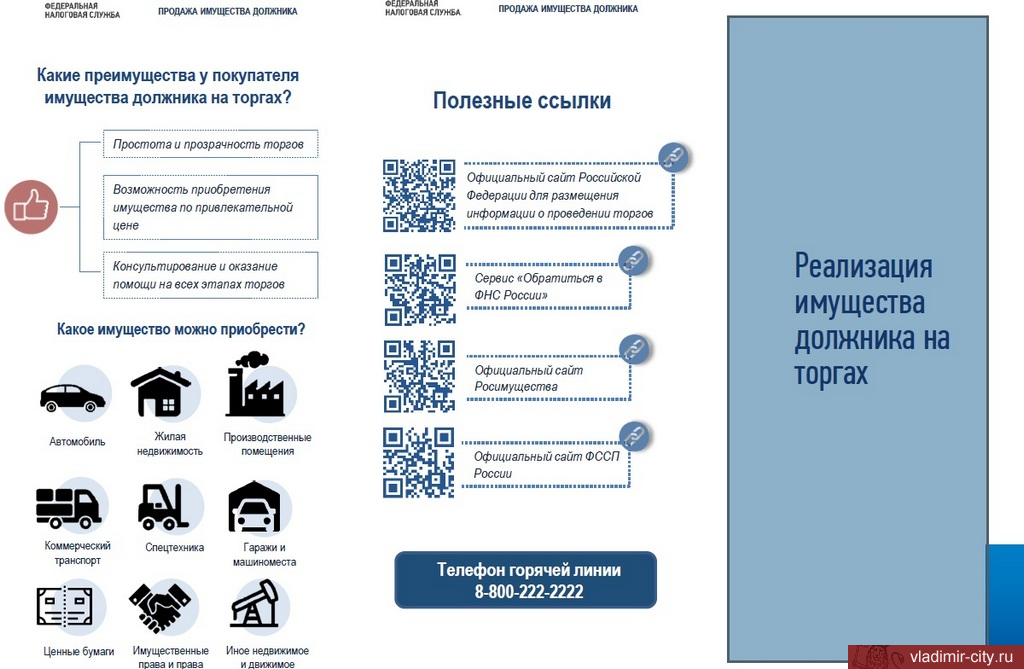 ФЕДЕРАЛЬНАЯ НАЛОГОВАЯ СЛУЖБА

ПРОДАЖА ИМУЩЕСТВА ДОЛЖНИКА

Какие преимущества у покупателя имущества должника на торгах?

Простота и прозрачность торгов

Возможность приобретения имущества по привлекательной цене

Консультирование и оказание помощи на всех этапах торгов

Какое имущество можно приобрести?

Автомобиль

Жилая недвижимость

Производственные помещения

Коммерческий транспорт

Спецтехника

Гаражи и машиноместа

Ценные бумаги

Имущественные права и права

Иное недвижимое и движимое

ФЕДЕРАЛЬНАЯ НАЛОГОВАЯ СЛУЖБА

ПРОДАЖА ИМУЩЕСТВА ДОЛЖНИКА

Полезные ссылки

Официальный сайт Российской Федерации для размещения информации о проведении торгов

Сервис «Обратиться в ФНС России»

Официальный сайт Росимущества

Официальный сайт ФССП России

Телефон горячей линии
8-800-222-2222

Реализация имущества должника на торгах

vladimir-city.ru